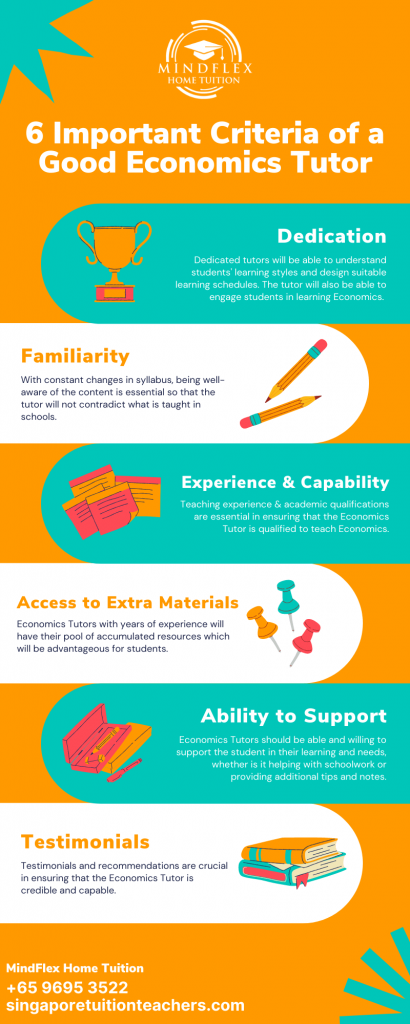 MINDFLEX
HOME TUITION

6 Important Criteria of a Good Economics Tutor

Dedication

Dedicated tutors will be able to understand students' learning styles and design suitable learning schedules. The tutor will also be able to engage students in learning Economics.

Familiarity

With constant changes in syllabus, being well-aware of the content is essential so that the tutor will not contradict what is taught in schools.

Experience & Capability

Teaching experience & academic qualifications are essential in ensuring that the Economics Tutor is qualified to teach Economics.

Access to Extra Materials

Economics Tutors with years of experience will have their pool of accumulated resources which will be advantageous for students.

Ability to Support

Economics Tutors should be able and willing to support the student in their learning and needs, whether is it helping with schoolwork or providing additional tips and notes.

Testimonials

Testimonials and recommendations are crucial in ensuring that the Economics Tutor is credible and capable.

MindFlex Home Tuition
+65 9695 3522
singaporetuitionteachers.com