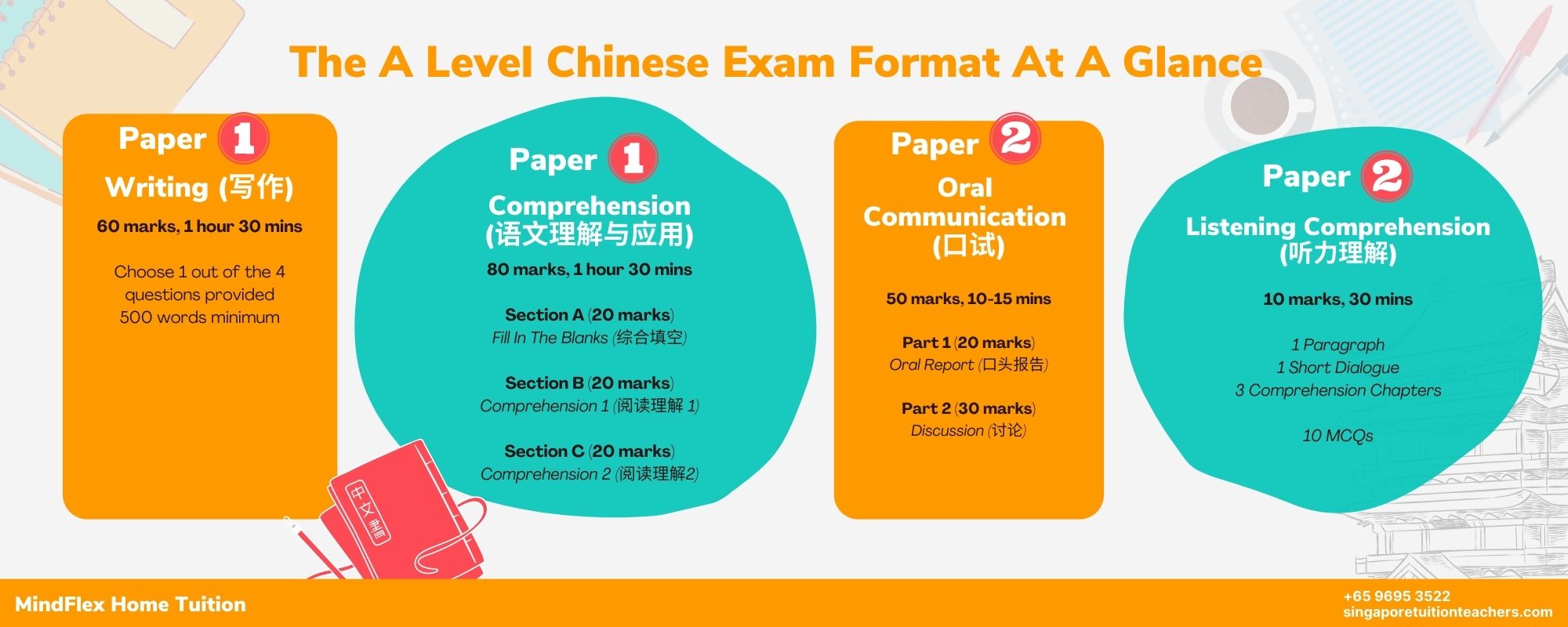 The A Level Chinese Exam Format At A Glance

Paper 1
Writing (写作)
60 marks, 1 hour 30 mins

Choose 1 out of the 4 questions provided
500 words minimum

Paper 1
Comprehension
(语文理解与应用)
80 marks, 1 hour 30 mins

Section A (20 marks)
Fill In The Blanks (综合填空)

Section B (20 marks)
Comprehension 1 (阅读理解 1)

Section C (20 marks)
Comprehension 2 (阅读理解2)

中文書

Paper 2
Oral Communication
(口试)

50 marks, 10-15 mins

Part 1 (20 marks)
Oral Report (口头报告)

Part 2 (30 marks)
Discussion (讨论)

Paper 2
Listening Comprehension
(听力理解)
10 marks, 30 mins

1 Paragraph
1 Short Dialogue
3 Comprehension Chapters

10 MCQs

MindFlex Home Tuition

+65 9695 3522
singaporetuitionteachers.com