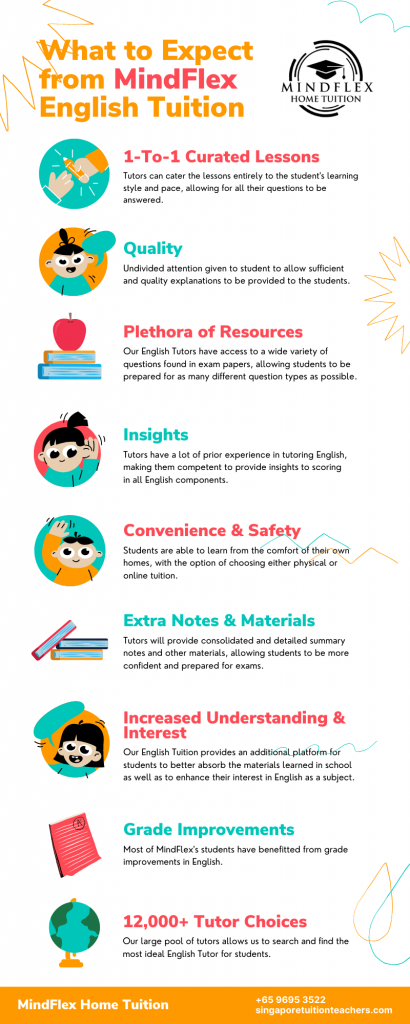 What to Expect from MindFlex English Tuition

MINDFLEX
HOME TUITION

1-To-1 Curated Lessons
Tutors can cater the lessons entirely to the student's learning style and pace, allowing for all their questions to be answered.

Quality
Undivided attention given to student to allow sufficient and quality explanations to be provided to the students.

Plethora of Resources
Our English Tutors have access to a wide variety of questions found in exam papers, allowing students to be prepared for as many different question types as possible.

Insights
Tutors have a lot of prior experience in tutoring English, making them competent to provide insights to scoring in all English components.

Convenience & Safety
Students are able to learn from the comfort of their own homes, with the option of choosing either physical or online tuition.

Extra Notes & Materials
Tutors will provide consolidated and detailed summary notes and other materials, allowing students to be more confident and prepared for exams.

Increased Understanding & Interest
Our English Tuition provides an additional platform for students to better absorb the materials learned in school as well as to enhance their interest in English as a subject.

Grade Improvements
Most of MindFlex's students have benefitted from grade improvements in English.

12,000+ Tutor Choices
Our large pool of tutors allows us to search and find the most ideal English Tutor for students.

MindFlex Home Tuition
+65 9695 3522
singaporetuitionteachers.com